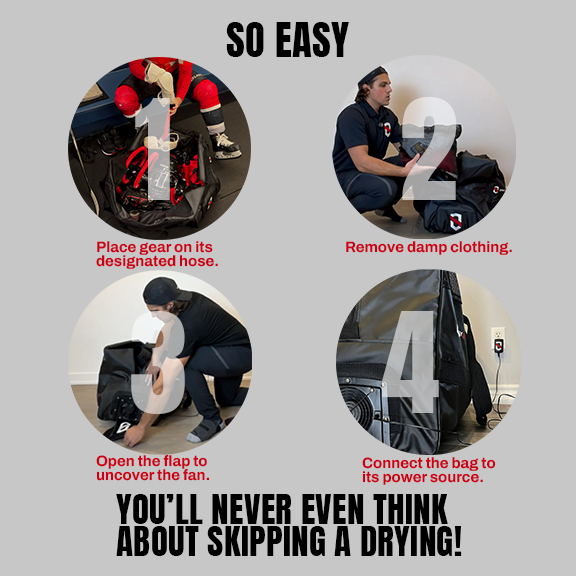 SO EASY

1

Place gear on its designated hose.

2

Remove damp clothing.

3

Open the flap to uncover the fan.

4

Connect the bag to its power source.

YOU'LL NEVER EVEN THINK ABOUT SKIPPING A DRYING!